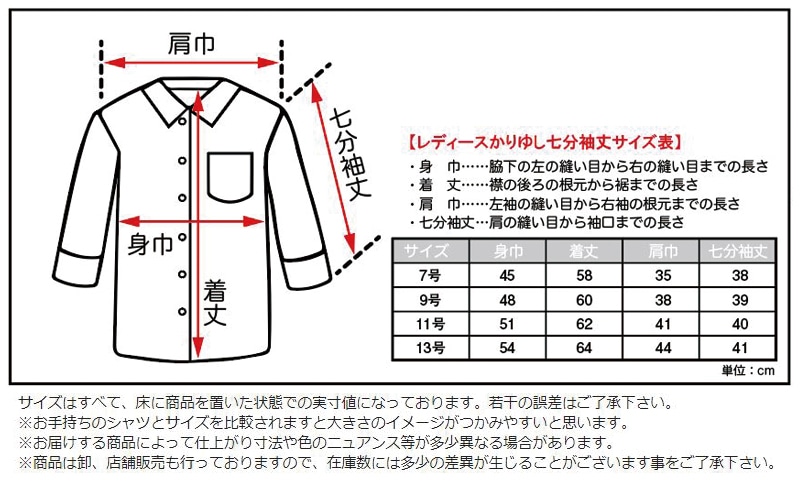 肩巾

七分袖丈

身巾

着丈

【レディースかりゆし七分袖丈サイズ表】

・身　巾……脇下の左の縫い目から右の縫い目までの長さ
・着　丈……襟の後ろの根元から裾までの長さ
・肩　巾……左袖の縫い目から右袖の根元までの長さ
・七分袖丈…肩の縫い目から袖口までの長さ

| サイズ | 身巾 | 着丈 | 肩巾 | 七分袖丈 |
|---|---|---|---|---|
| 7号 | 45 | 58 | 35 | 38 |
| 9号 | 48 | 60 | 38 | 39 |
| 11号 | 51 | 62 | 41 | 40 |
| 13号 | 54 | 64 | 44 | 41 |

単位：cm

サイズはすべて、床に商品を置いた状態での実寸値になっております。若干の誤差はご了承下さい。
※お手持ちのシャツとサイズを比較されますと大きさのイメージがつかみやすいと思います。
※お届けする商品によって仕上がり寸法や色のニュアンス等が多少異なる場合があります。
※商品は卸、店舗販売も行っておりますので、在庫数には多少の差異が生じることがございます事をご了承下さい。