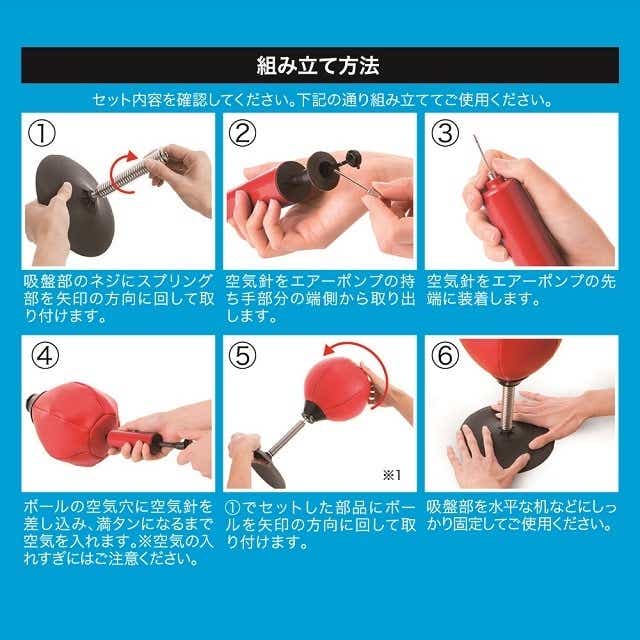 組み立て方法

セット内容を確認してください。下記の通り組み立ててご使用ください。

①

吸盤部のネジにスプリング部を矢印の方向に回して取り付けます。

②

空気針をエアーポンプの持ち手部分の端側から取り出します。

③

空気針をエアーポンプの先端に装着します。

④

ボールの空気穴に空気針を差し込み、満タンになるまで空気を入れます。※空気の入れすぎにはご注意ください。

⑤

※1

①でセットした部品にボールを矢印の方向に回して取り付けます。

⑥

吸盤部を水平な机などにしっかり固定してご使用ください。