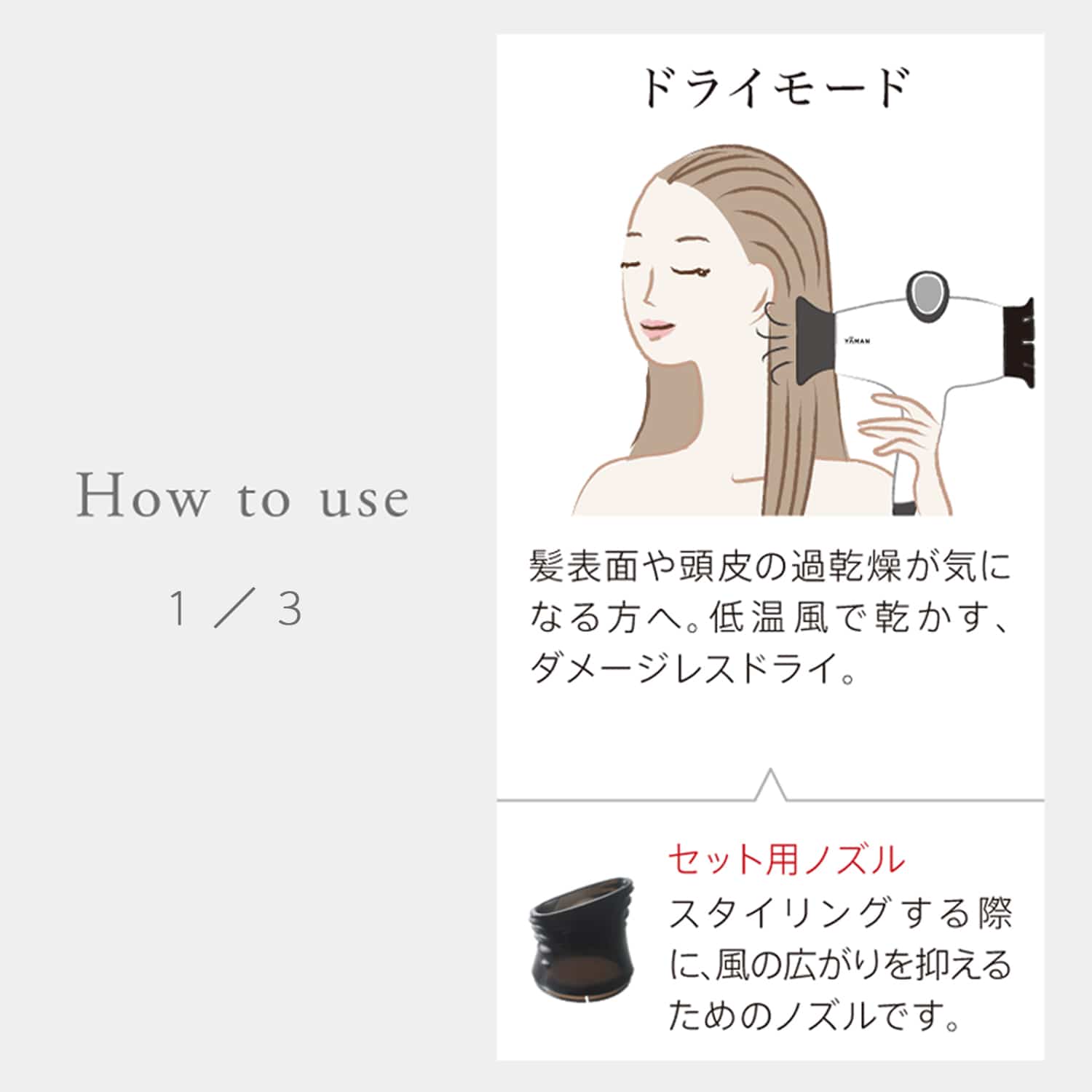 How to use

1 ／ 3

ドライモード

YA-MAN

髪表面や頭皮の過乾燥が気になる方へ。低温風で乾かす、ダメージレスドライ。

セット用ノズル
スタイリングする際に、風の広がりを抑えるためのノズルです。