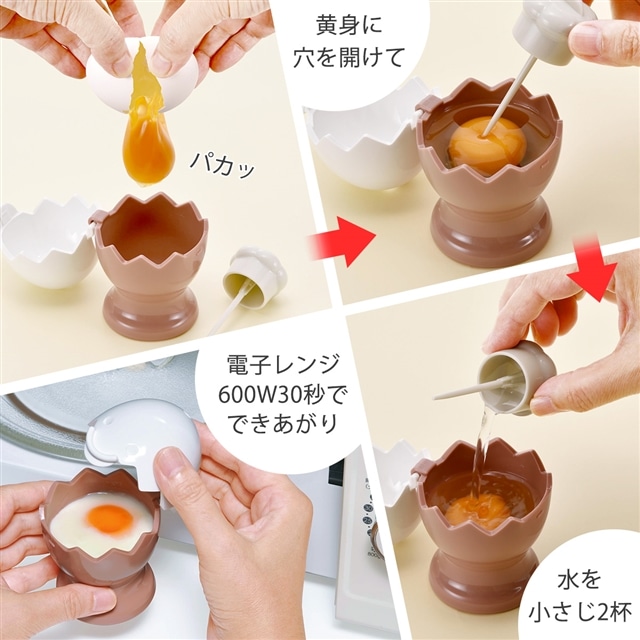 パカッ

黄身に
穴を開けて

水を
小さじ2杯

電子レンジ
600W30秒で
できあがり