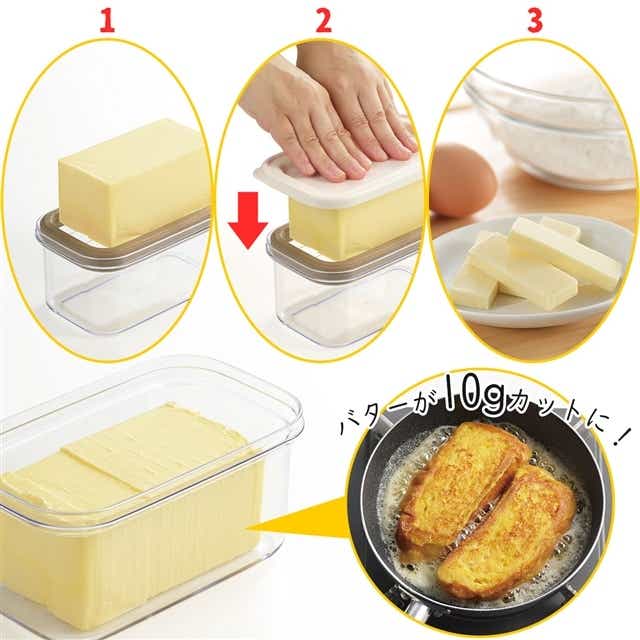 1

2

3

バターが10gカットに！