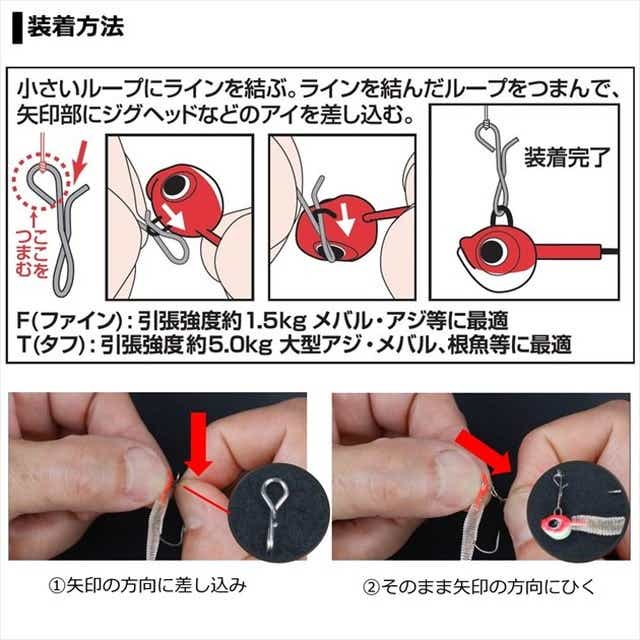 装着方法

小さいループにラインを結ぶ。ラインを結んだループをつまんで、矢印部にジグヘッドなどのアイを差し込む。

ここをつまむ

装着完了

F(ファイン)：引張強度約1.5kg メバル・アジ等に最適
T(タフ)：引張強度約5.0kg 大型アジ・メバル、根魚等に最適

①矢印の方向に差し込み

②そのまま矢印の方向にひく