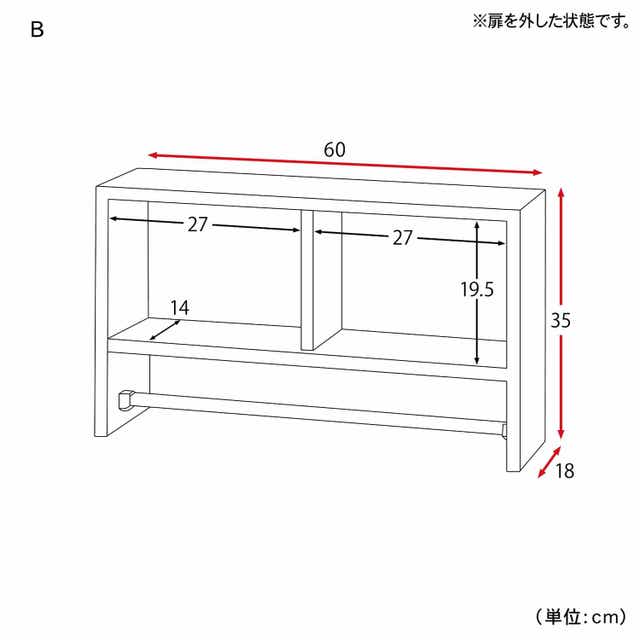 B

※扉を外した状態です。

60

27

27

19.5

14

35

18

（単位：cm）