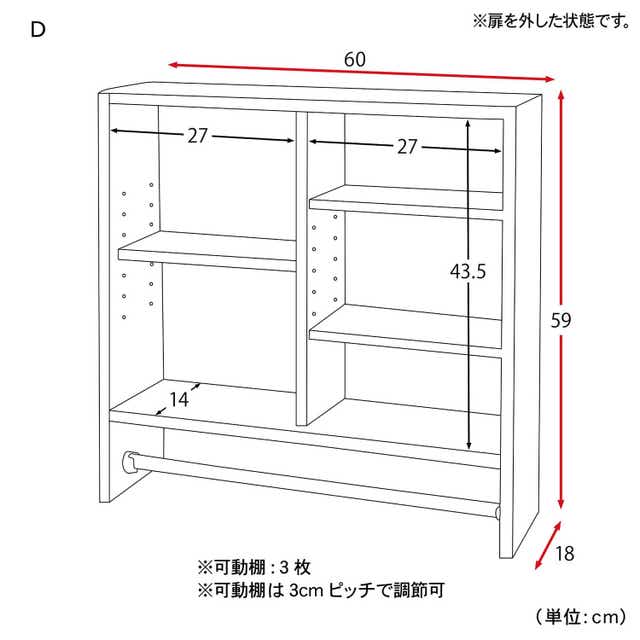 D

※扉を外した状態です。

60

27

27

43.5

59

14

18

※可動棚：3 枚
※可動棚は 3cm ピッチで調節可

（単位：cm）