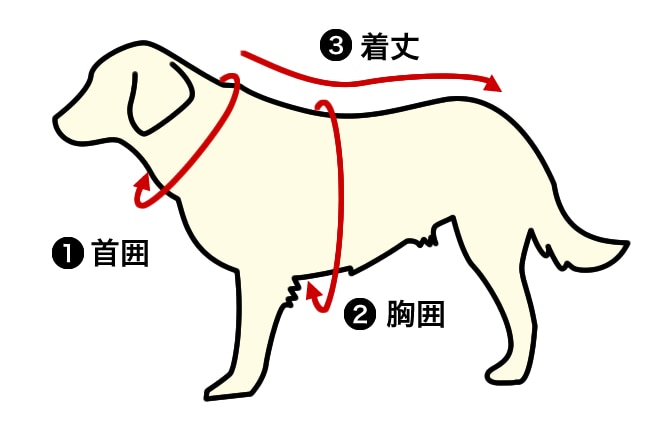 ❸ 着丈

❶ 首囲

❷ 胸囲