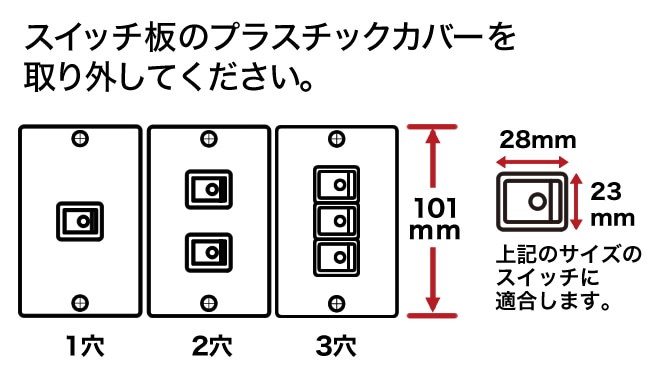 スイッチ板のプラスチックカバーを取り外してください。

101
mm

28mm

23
mm

上記のサイズのスイッチに適合します。

1穴

2穴

3穴