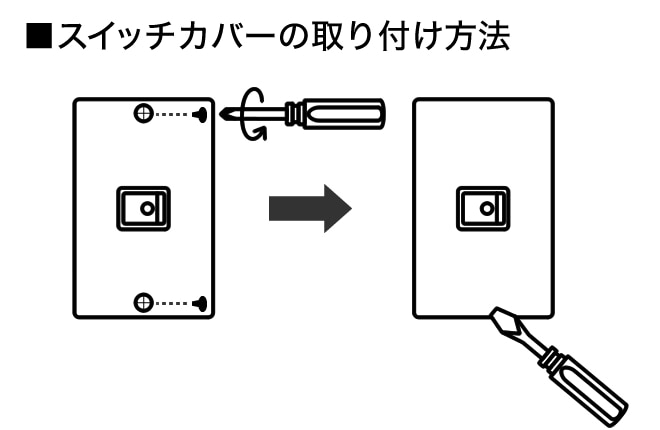 ■スイッチカバーの取り付け方法