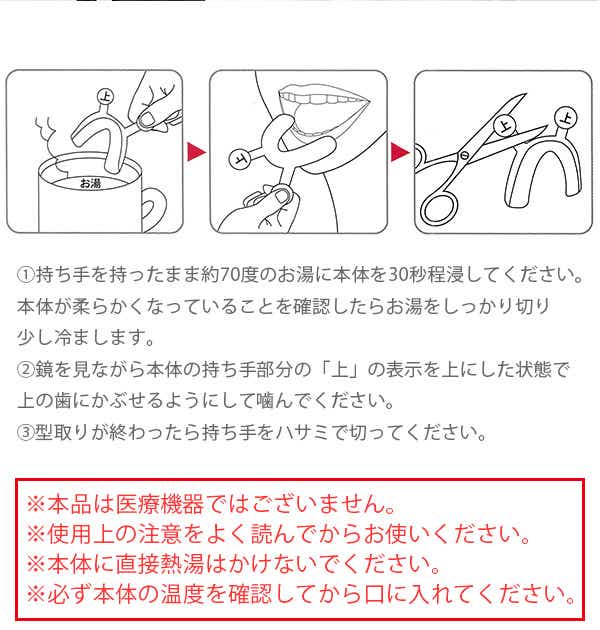 上

お湯

上

上

上

①持ち手を持ったまま約70度のお湯に本体を30秒程浸してください。本体が柔らかくなっていることを確認したらお湯をしっかり切り少し冷まします。

②鏡を見ながら本体の持ち手部分の「上」の表示を上にした状態で上の歯にかぶせるようにして噛んでください。

③型取りが終わったら持ち手をハサミで切ってください。

※本品は医療機器ではございません。
※使用上の注意をよく読んでからお使いください。
※本体に直接熱湯はかけないでください。
※必ず本体の温度を確認してから口に入れてください。