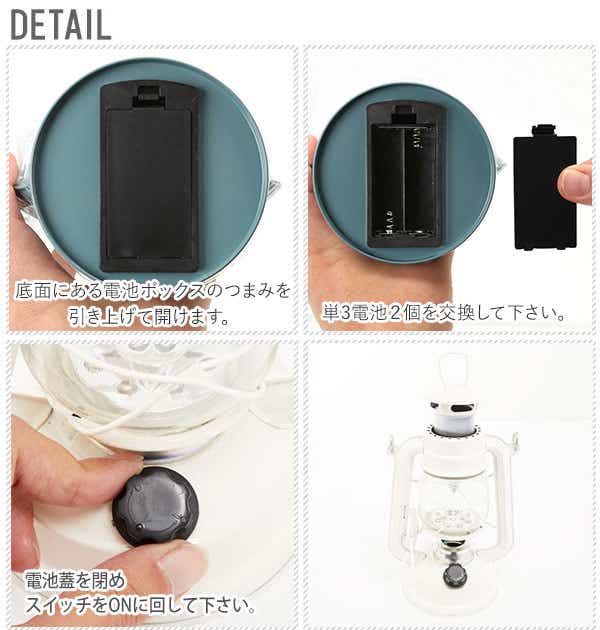 DETAIL

底面にある電池ボックスのつまみを引き上げて開けます。

単3電池２個を交換して下さい。

電池蓋を閉め
スイッチをONに回して下さい。