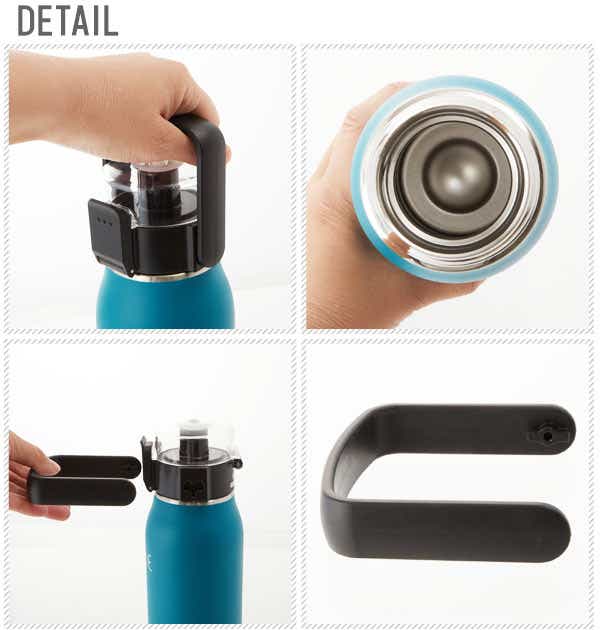 DETAIL