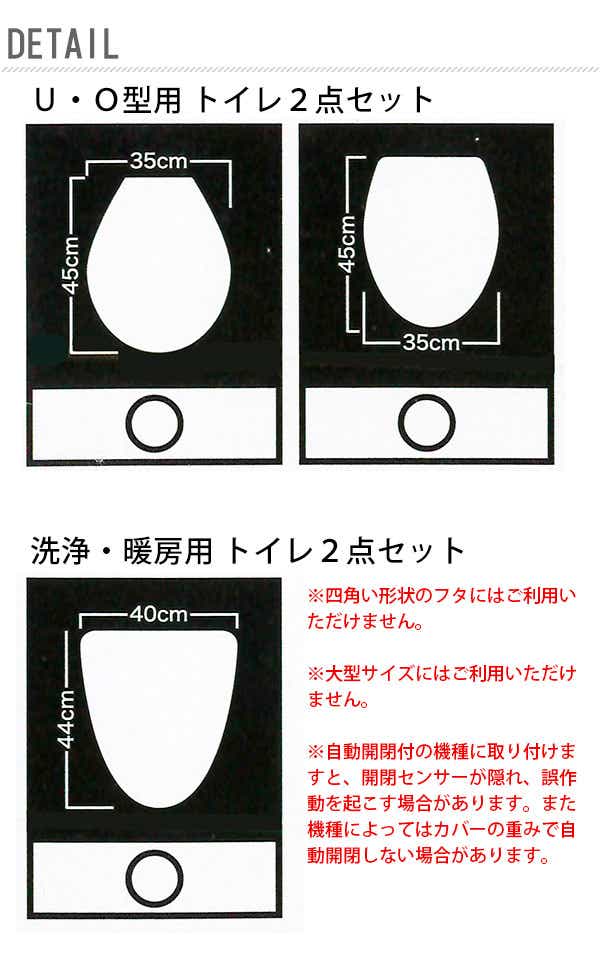 DETAIL

U・O型用 トイレ2点セット

35cm

45cm

45cm

35cm

洗浄・暖房用 トイレ2点セット

40cm

44cm

※四角い形状のフタにはご利用いただけません。

※大型サイズにはご利用いただけません。

※自動開閉付の機種に取り付けますと、開閉センサーが隠れ、誤作動を起こす場合があります。また機種によってはカバーの重みで自動開閉しない場合があります。