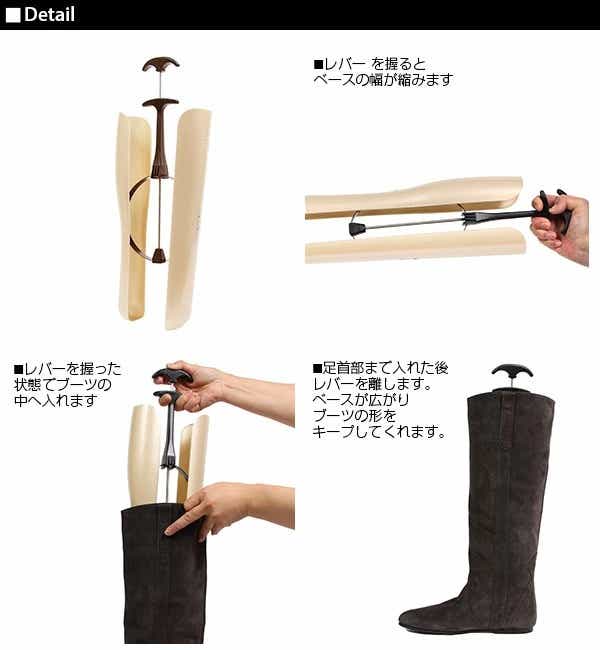 ■Detail

■レバー を握ると
ベースの幅が縮みます

■レバーを握った
状態でブーツの
中へ入れます

■足首部まで入れた後
レバーを離します。
ベースが広がり
ブーツの形を
キープしてくれます。