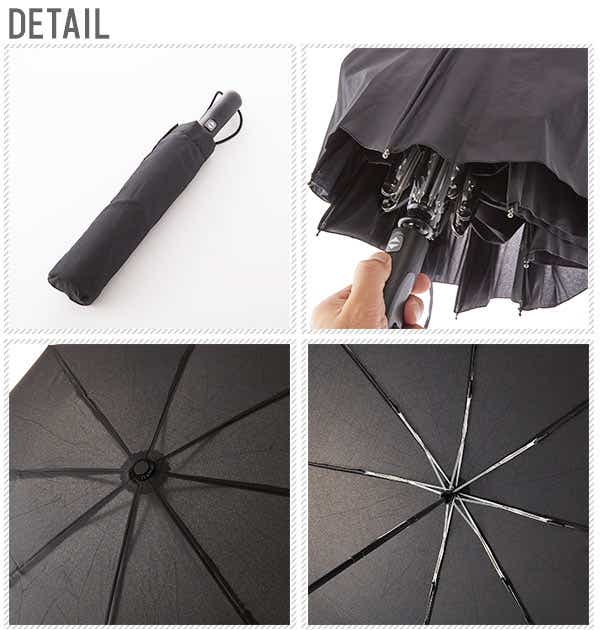 DETAIL