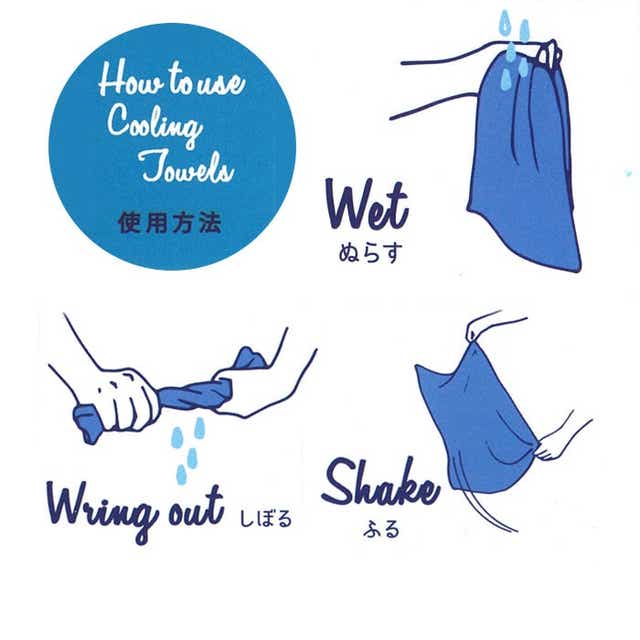 How to use Cooling Towels
使用方法

Wet
ぬらす

Wring out しぼる

Shake
ふる