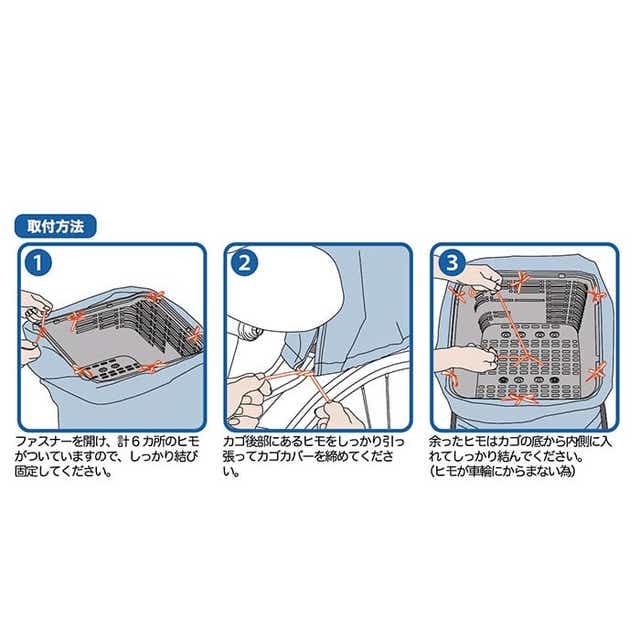 取付方法

1

ファスナーを開け、計６カ所のヒモがついていますので、しっかり結び固定してください。

2

カゴ後部にあるヒモをしっかり引っ張ってカゴカバーを締めてください。

3

余ったヒモはカゴの底から内側に入れてしっかり結んでください。
（ヒモが車輪にからまない為）