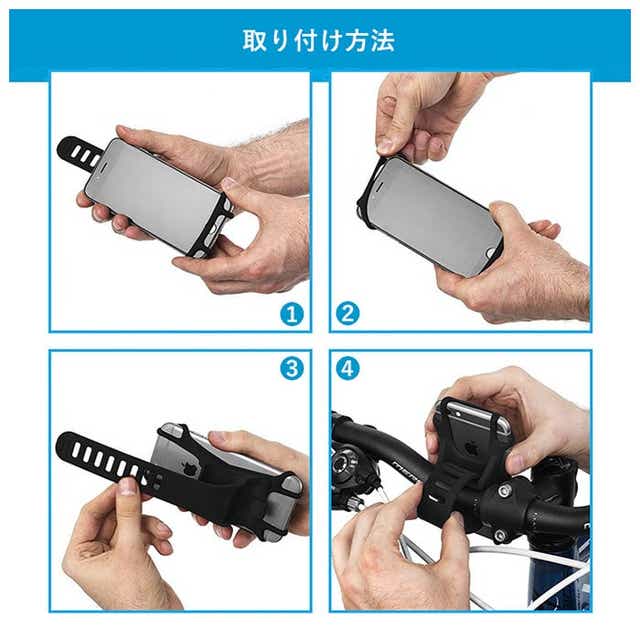 取り付け方法

1

2

3

4