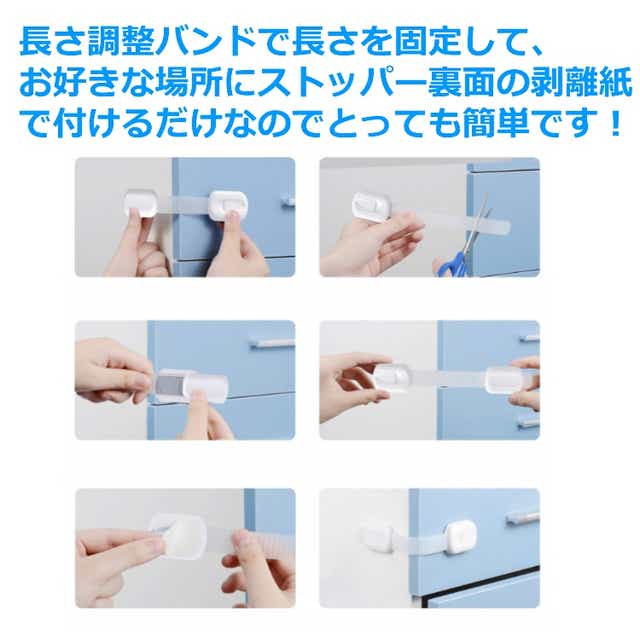 長さ調整バンドで長さを固定して、お好きな場所にストッパー裏面の剥離紙で付けるだけなのでとっても簡単です！