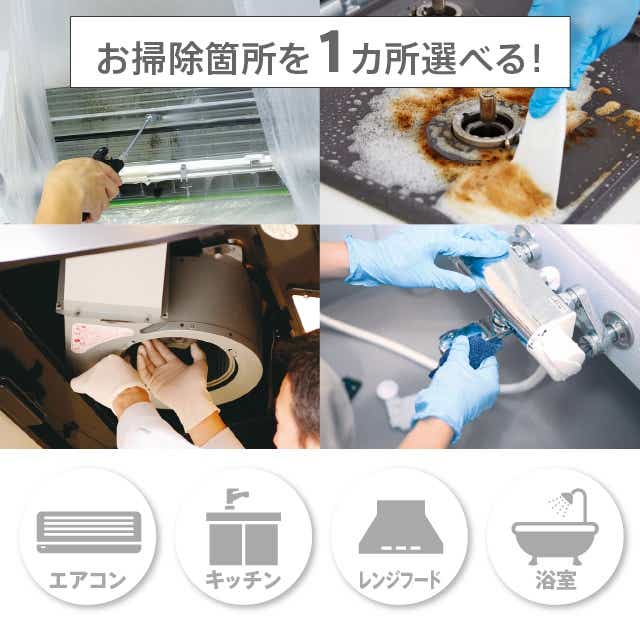 お掃除箇所を1カ所選べる!

エアコン

キッチン

レンジフード

浴室