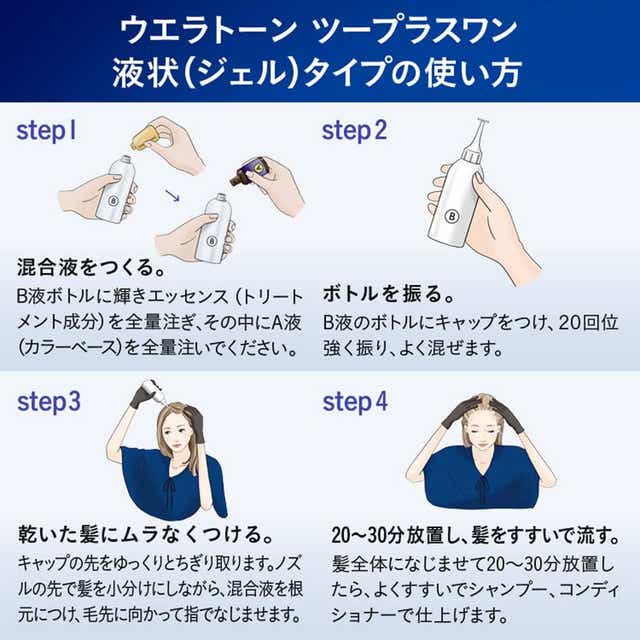 ウエラトーン ツープラスワン
液状(ジェル)タイプの使い方

step1

B

B

混合液をつくる。
B液ボトルに輝きエッセンス(トリートメント成分)を全量注ぎ、その中にA液(カラーベース)を全量注いでください。

step2

B

ボトルを振る。
B液のボトルにキャップをつけ、20回位強く振り、よく混ぜます。

step3

乾いた髪にムラなくつける。
キャップの先をゆっくりとちぎり取ります。ノズルの先で髪を小分けにしながら、混合液を根元につけ、毛先に向かって指でなじませます。

step4

20〜30分放置し、髪をすすいで流す。
髪全体になじませて20〜30分放置したら、よくすすいでシャンプー、コンディショナーで仕上げます。