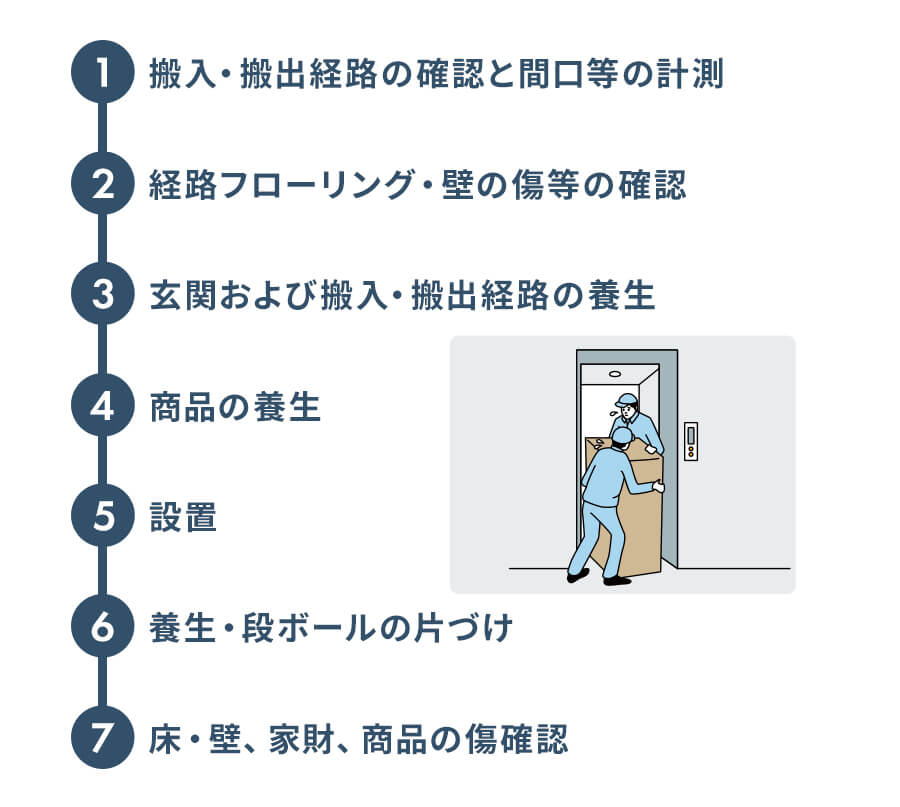 1 搬入・搬出経路の確認と間口等の計測

2 経路フローリング・壁の傷等の確認

3 玄関および搬入・搬出経路の養生

4 商品の養生

5 設置

6 養生・段ボールの片づけ

7 床・壁、家財、商品の傷確認