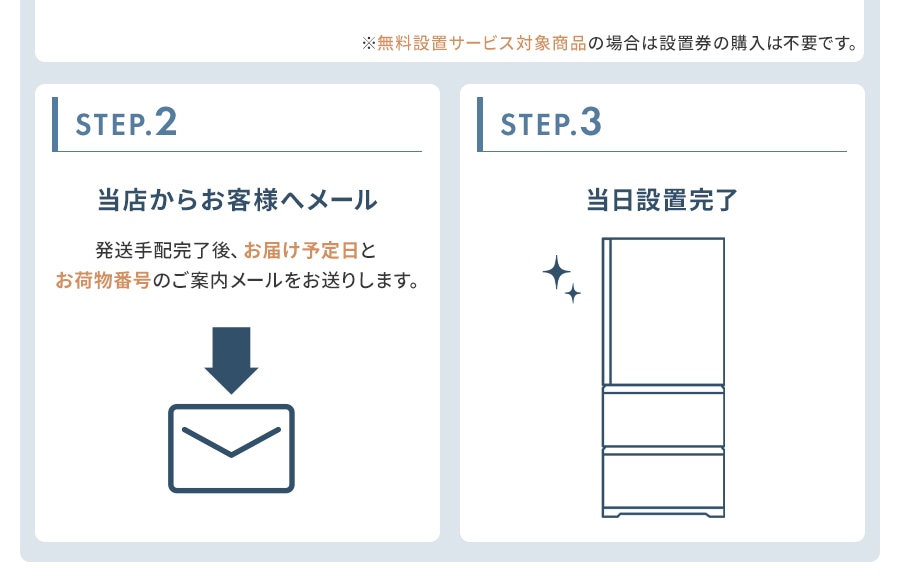 ※無料設置サービス対象商品の場合は設置券の購入は不要です。

STEP.2

当店からお客様へメール

発送手配完了後、お届け予定日とお荷物番号のご案内メールをお送りします。

STEP.3

当日設置完了