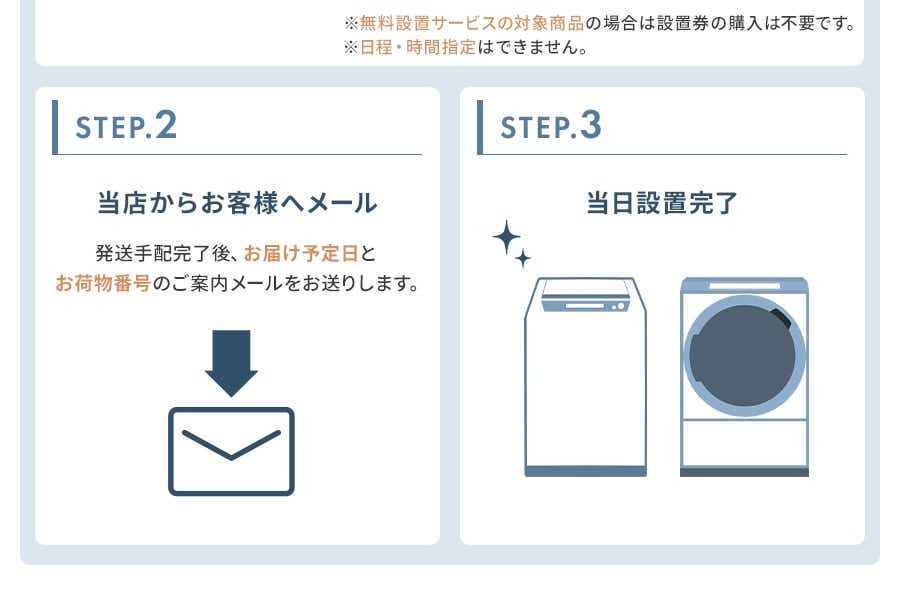 ※無料設置サービスの対象商品の場合は設置券の購入は不要です。
※日程・時間指定はできません。

STEP.2

当店からお客様へメール

発送手配完了後、お届け予定日とお荷物番号のご案内メールをお送りします。

STEP.3

当日設置完了