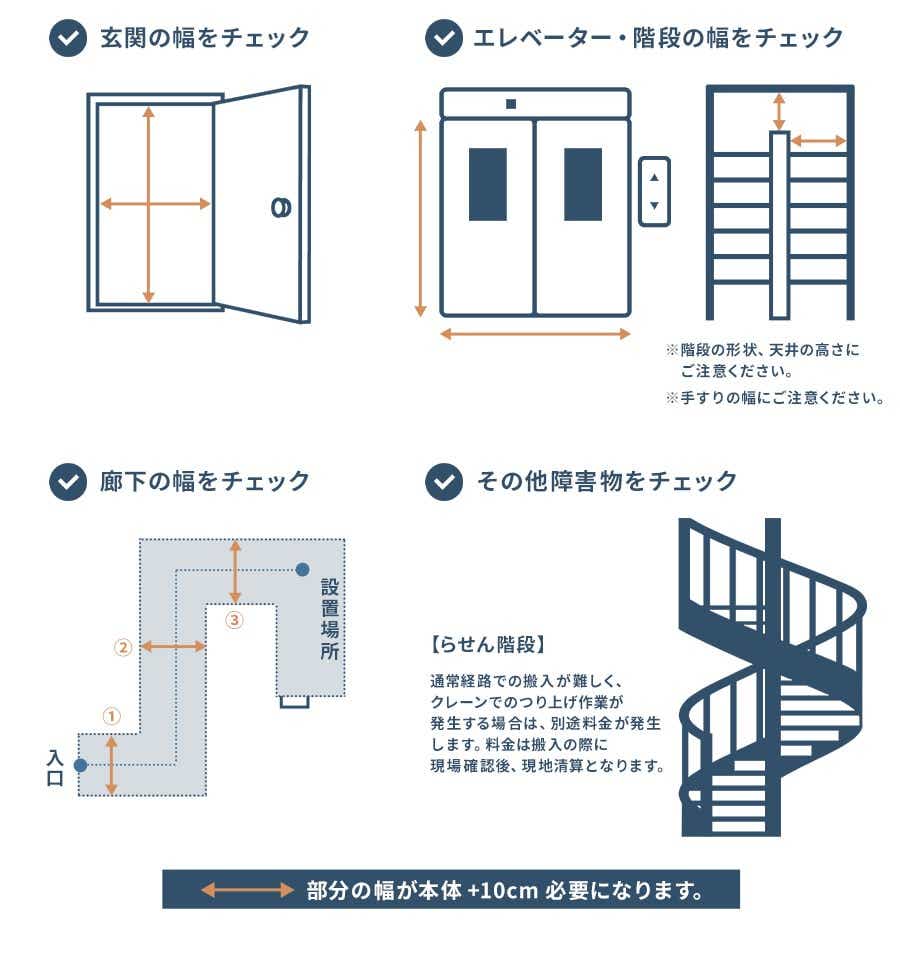 玄関の幅をチェック

エレベーター・階段の幅をチェック

※階段の形状、天井の高さにご注意ください。
※手すりの幅にご注意ください。

廊下の幅をチェック

設置場所

③

②

①

入口

その他障害物をチェック

【らせん階段】

通常経路での搬入が難しく、クレーンでのつり上げ作業が発生する場合は、別途料金が発生します。料金は搬入の際に現場確認後、現地清算となります。

部分の幅が本体 +10cm 必要になります。