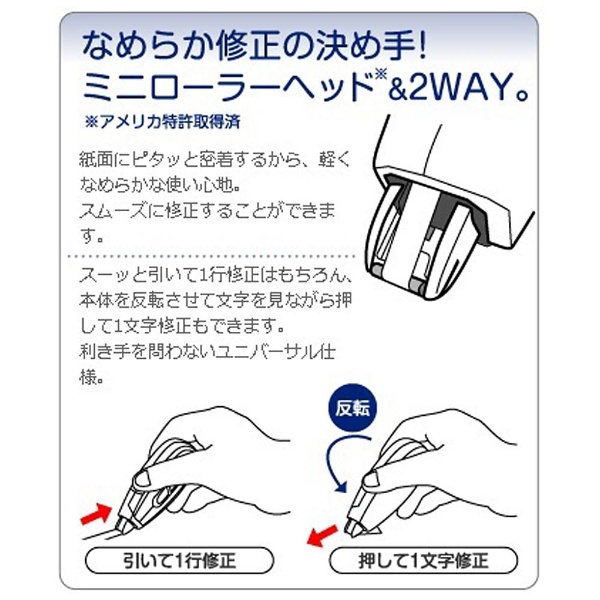 なめらか修正の決め手!
ミニローラーヘッド※&2WAY。

※アメリカ特許取得済

紙面にピタッと密着するから、軽くなめらかな使い心地。
スムーズに修正することができます。

スーッと引いて1行修正はもちろん、本体を反転させて文字を見ながら押して1文字修正もできます。
利き手を問わないユニバーサル仕様。

反転

引いて1行修正

押して1文字修正