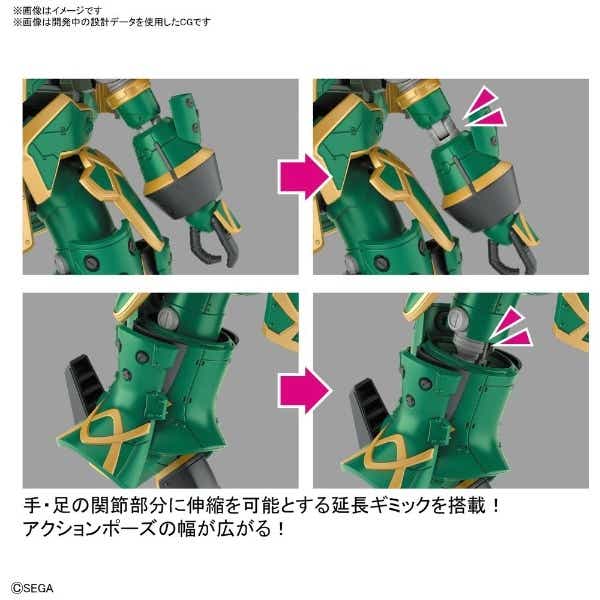 ※画像はイメージです
※画像は開発中の設計データを使用したCGです

手・足の関節部分に伸縮を可能とする延長ギミックを搭載！
アクションポーズの幅が広がる！

©SEGA