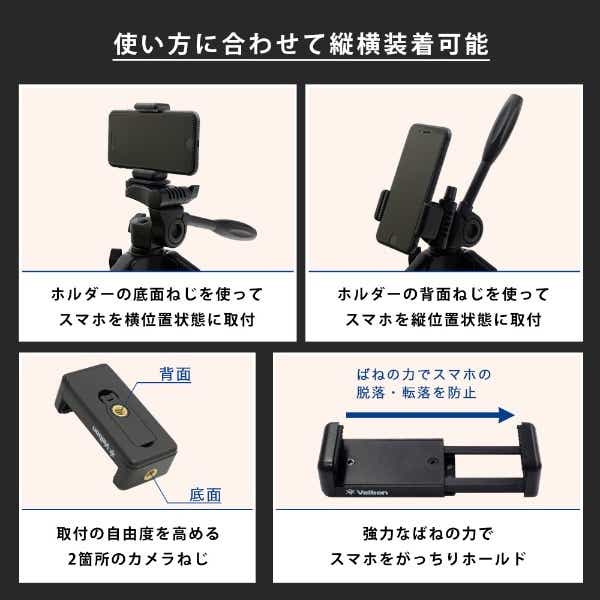 使い方に合わせて縦横装着可能

ホルダーの底面ねじを使って
スマホを横位置状態に取付

ホルダーの背面ねじを使って
スマホを縦位置状態に取付

背面

Velbon

底面

取付の自由度を高める
2箇所のカメラねじ

ばねの力でスマホの
脱落・転落を防止

Velbon

強力なばねの力で
スマホをがっちりホールド