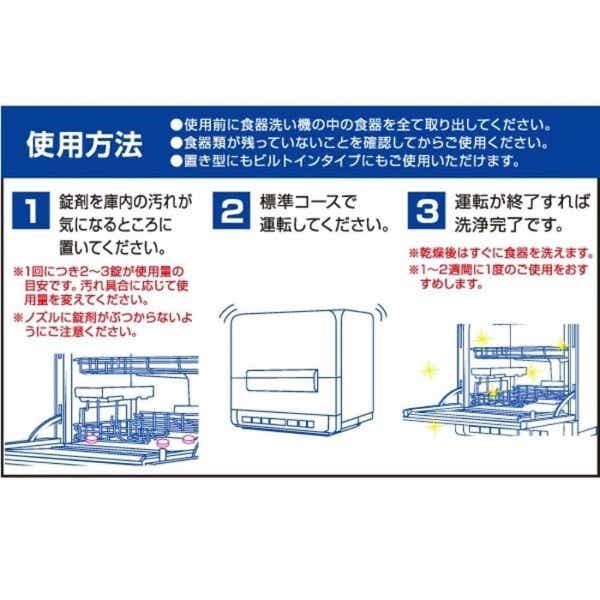 使用方法

●使用前に食器洗い機の中の食器を全て取り出してください。
●食器類が残っていないことを確認してからご使用ください。
●置き型にもビルトインタイプにもご使用いただけます。

1 錠剤を庫内の汚れが気になるところに置いてください。

※1回につき2～3錠が使用量の目安です。汚れ具合に応じて使用量を変えてください。
※ノズルに錠剤がぶつからないようにご注意ください。

2 標準コースで運転してください。

3 運転が終了すれば洗浄完了です。

※乾燥後はすぐに食器を洗えます。
※1～2週間に1度のご使用をおすすめします。