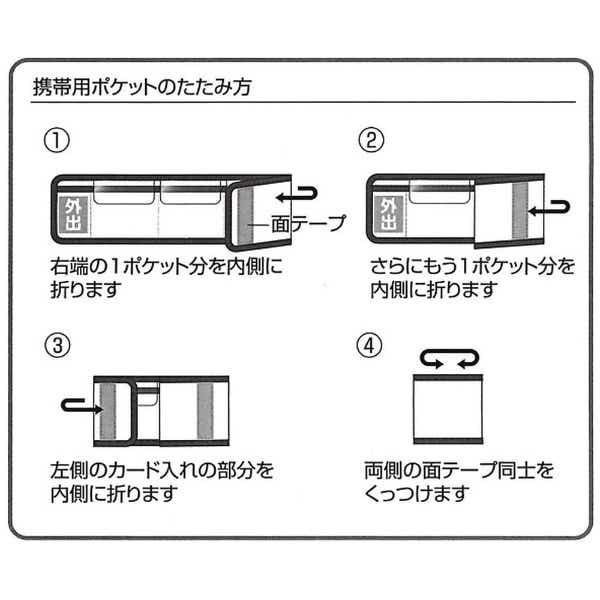 携帯用ポケットのたたみ方

①

外出

面テープ

右端の1ポケット分を内側に折ります

②

外出

さらにもう1ポケット分を内側に折ります

③

左側のカード入れの部分を内側に折ります

④

両側の面テープ同士をくっつけます