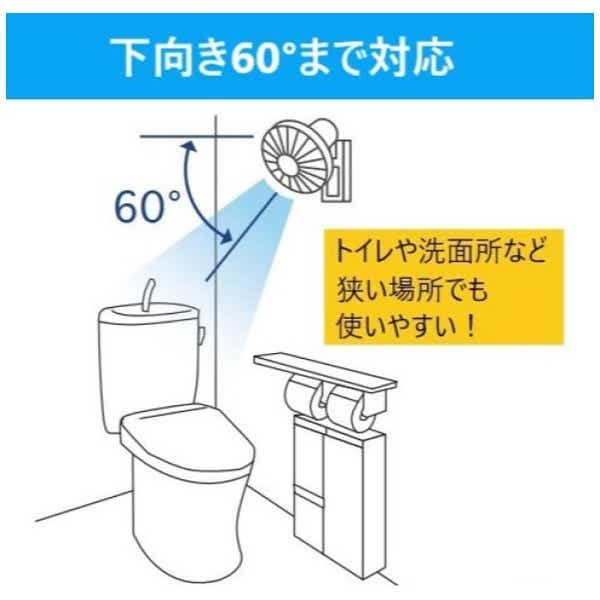 下向き60°まで対応

60°

トイレや洗面所など
狭い場所でも
使いやすい！