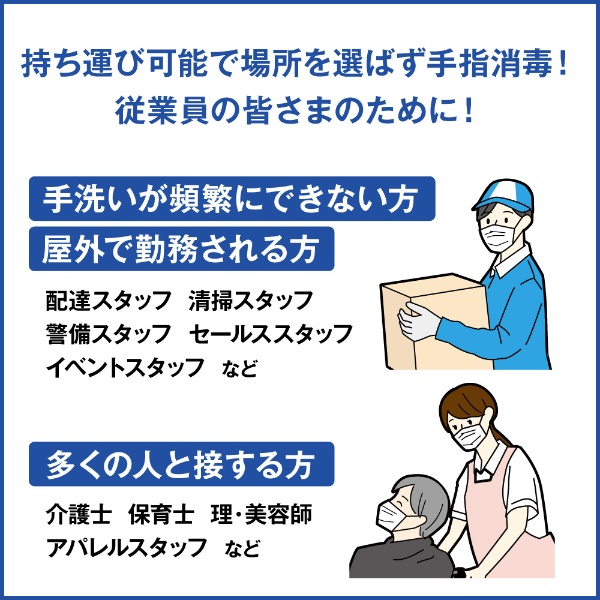 持ち運び可能で場所を選ばず手指消毒！
従業員の皆さまのために！

手洗いが頻繁にできない方

屋外で勤務される方

配達スタッフ　清掃スタッフ
警備スタッフ　セールススタッフ
イベントスタッフ　など

多くの人と接する方

介護士　保育士　理・美容師
アパレルスタッフ　など