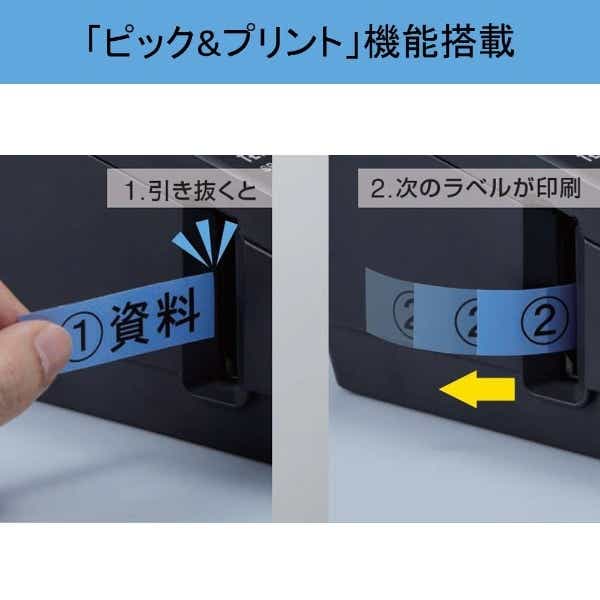 「ピック&プリント」機能搭載

1.引き抜くと

①資料

2.次のラベルが印刷

②

②

②