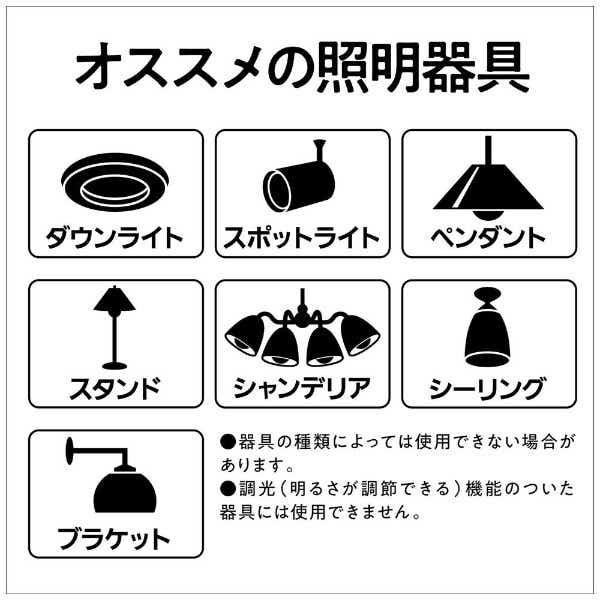 オススメの照明器具

ダウンライト

スポットライト

ペンダント

スタンド

シャンデリア

シーリング

ブラケット

●器具の種類によっては使用できない場合があります。
●調光(明るさが調節できる)機能のついた器具には使用できません。