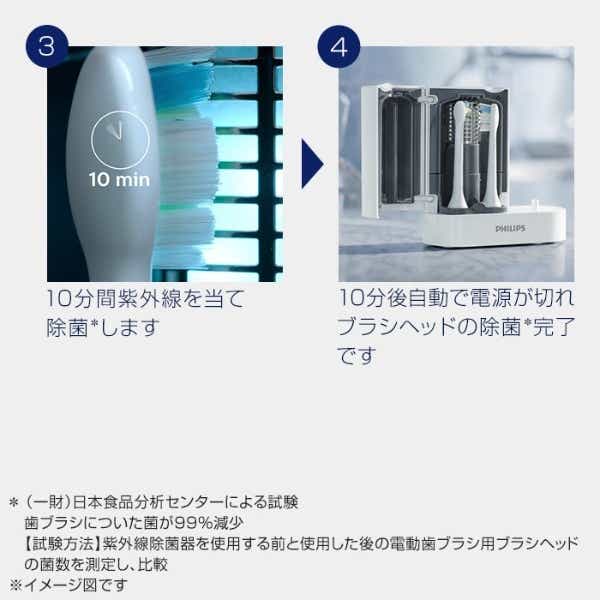 3

10 min

10分間紫外線を当て除菌*します

4

PHILIPS

10分後自動で電源が切れブラシヘッドの除菌*完了です

＊（一財）日本食品分析センターによる試験
歯ブラシについた菌が99%減少
【試験方法】紫外線除菌器を使用する前と使用した後の電動歯ブラシ用ブラシヘッドの菌数を測定し、比較
※イメージ図です