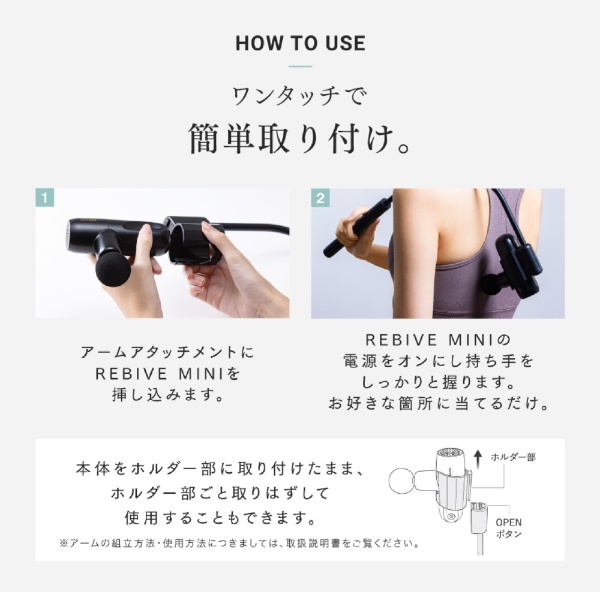 HOW TO USE

ワンタッチで
簡単取り付け。

1

アームアタッチメントに
REBIVE MINIを
挿し込みます。

2

REBIVE MINIの
電源をオンにし持ち手を
しっかりと握ります。
お好きな箇所に当てるだけ。

本体をホルダー部に取り付けたまま、
ホルダー部ごと取りはずして
使用することもできます。

※アームの組立方法・使用方法につきましては、取扱説明書をご覧ください。

ホルダー部

OPEN
ボタン