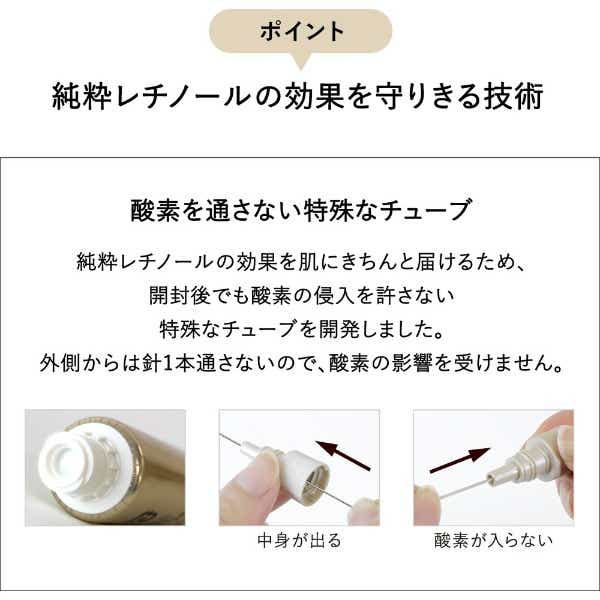 ポイント

純粋レチノールの効果を守りきる技術

酸素を通さない特殊なチューブ

純粋レチノールの効果を肌にきちんと届けるため、
開封後でも酸素の侵入を許さない
特殊なチューブを開発しました。
外側からは針1本通さないので、酸素の影響を受けません。

中身が出る

酸素が入らない