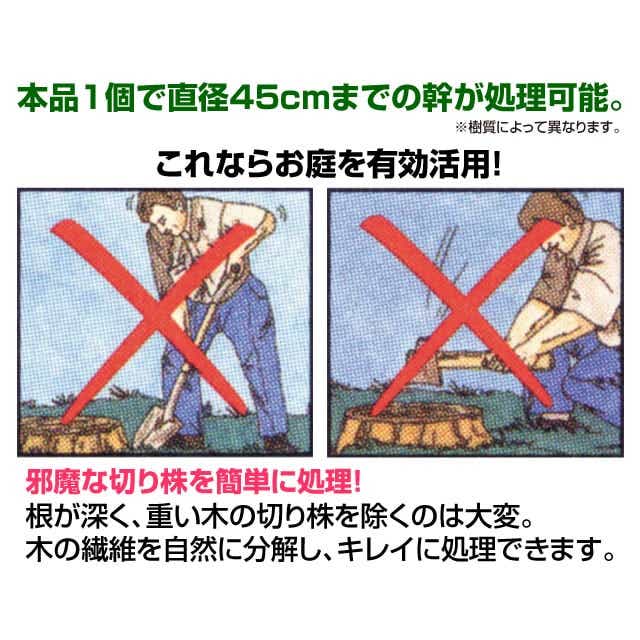 本品1個で直径45cmまでの幹が処理可能。
※樹質によって異なります。

これならお庭を有効活用!

邪魔な切り株を簡単に処理!
根が深く、重い木の切り株を除くのは大変。
木の繊維を自然に分解し、キレイに処理できます。