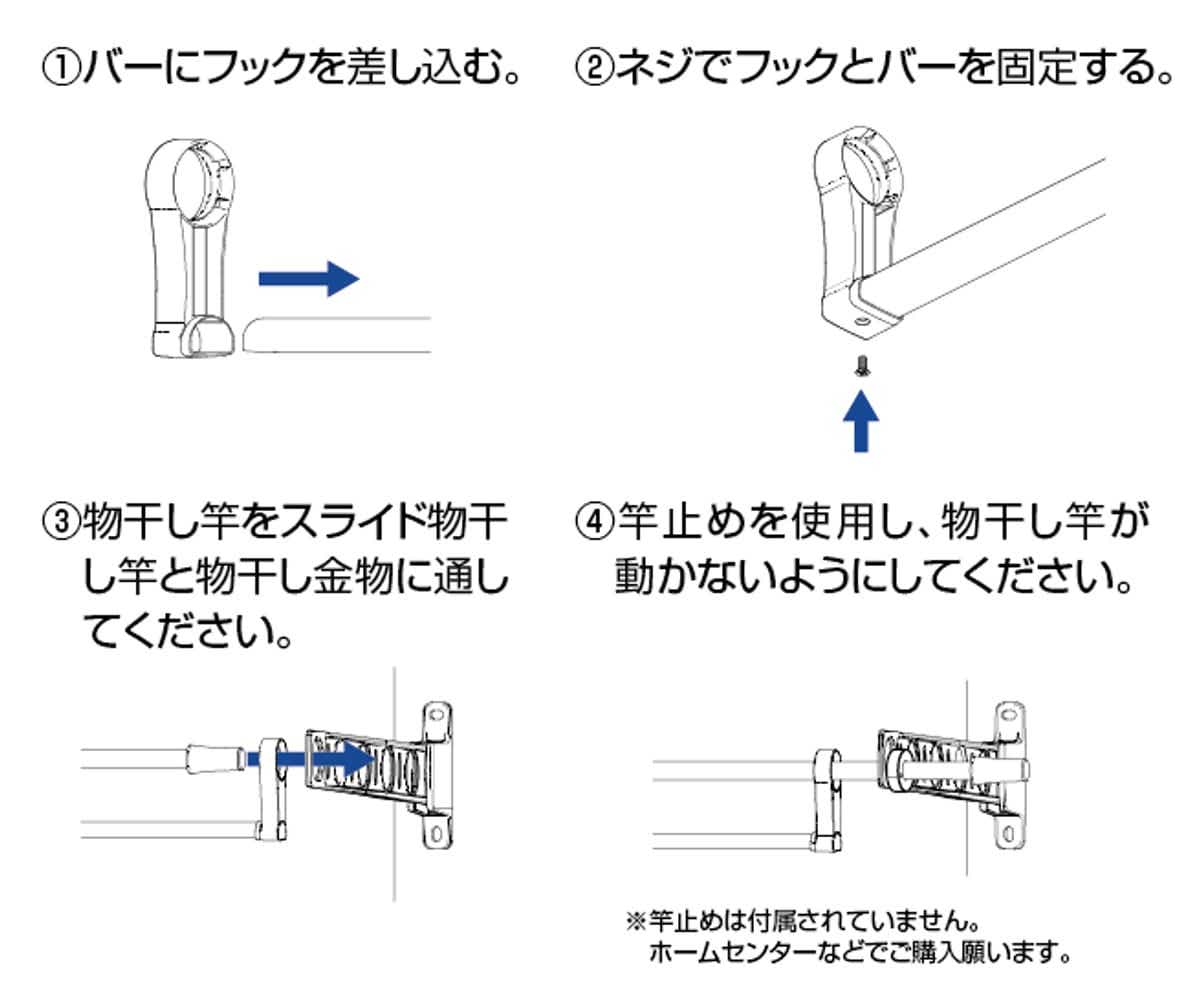 ①バーにフックを差し込む。

②ネジでフックとバーを固定する。

③物干し竿をスライド物干し竿と物干し金物に通してください。

④竿止めを使用し、物干し竿が動かないようにしてください。

※竿止めは付属されていません。
ホームセンターなどでご購入願います。