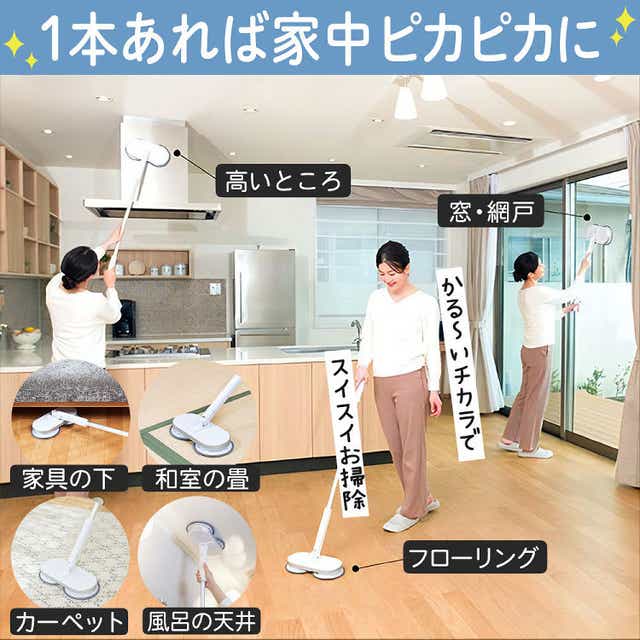 1本あれば家中ピカピカに

高いところ

窓・網戸

かる〜いチカラで

スイスイお掃除

家具の下

和室の畳

カーペット

風呂の天井

フローリング