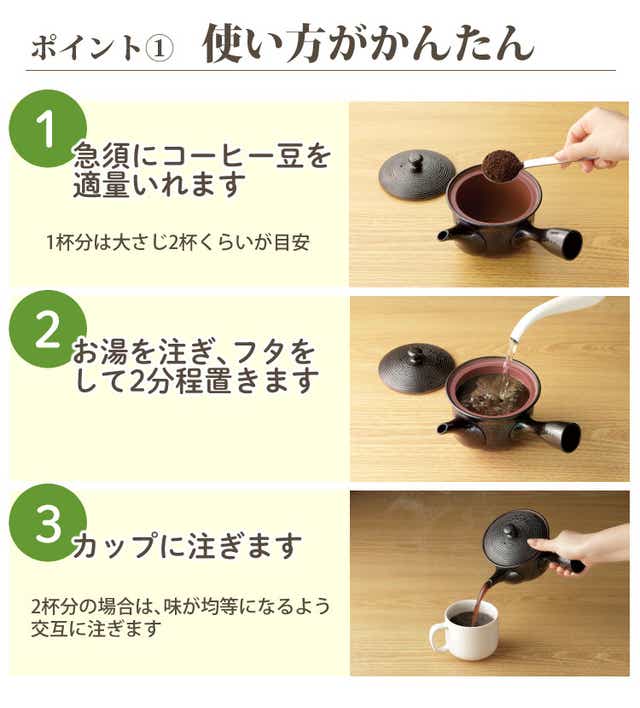 ポイント① 使い方がかんたん

1

急須にコーヒー豆を適量いれます

1杯分は大さじ2杯くらいが目安

2

お湯を注ぎ、フタをして2分程置きます

3

カップに注ぎます

2杯分の場合は、味が均等になるよう交互に注ぎます